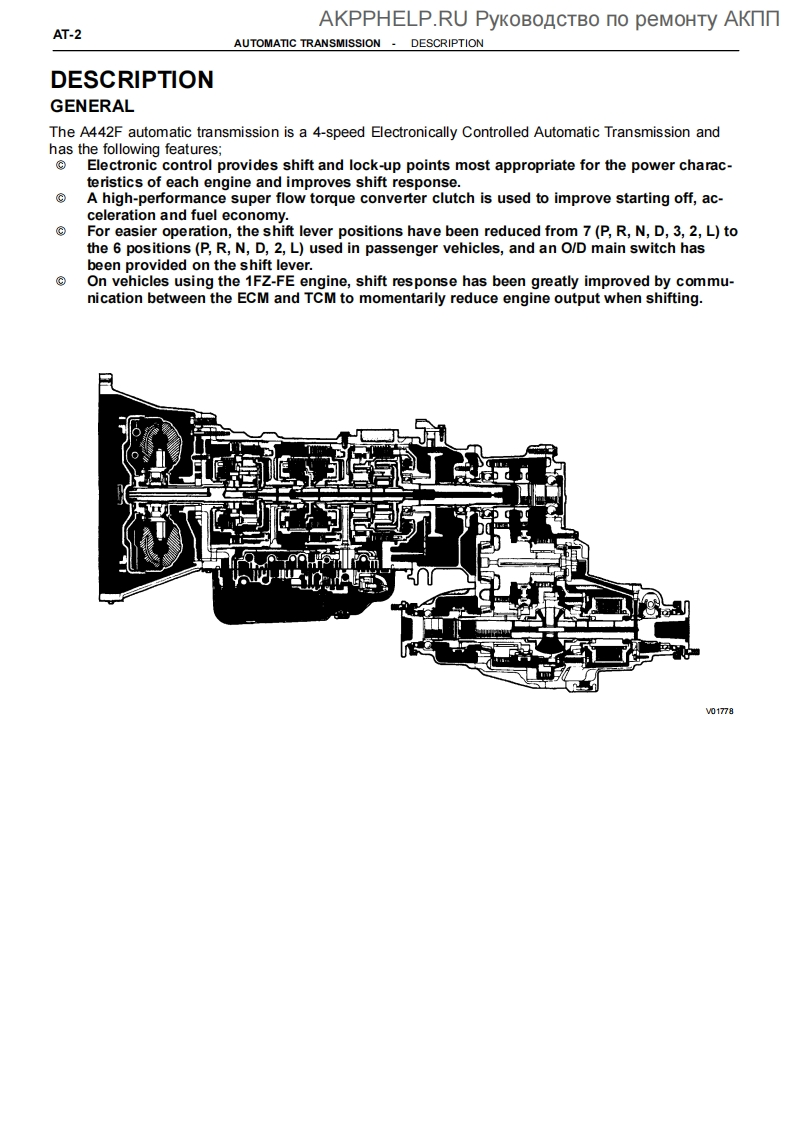 AKPPHELP.RU Руководство по ремонту АКПП

AT-2

AUTOMATIC TRANSMISSION - DESCRIPTION

DESCRIPTION

GENERAL

The A442F automatic transmission is a 4-speed Electronically Controlled Automatic Transmission and has the following features;

© Electronic control provides shift and lock-up points most appropriate for the power characteristics of each engine and improves shift response.

© A high-performance super flow torque converter clutch is used to improve starting off, acceleration and fuel economy.

© For easier operation, the shift lever positions have been reduced from 7 (P, R, N, D, 3, 2, L) to the 6 positions (P, R, N, D, 2, L) used in passenger vehicles, and an O/D main switch has been provided on the shift lever.

© On vehicles using the 1FZ-FE engine, shift response has been greatly improved by communication between the ECM and TCM to momentarily reduce engine output when shifting.

V01778