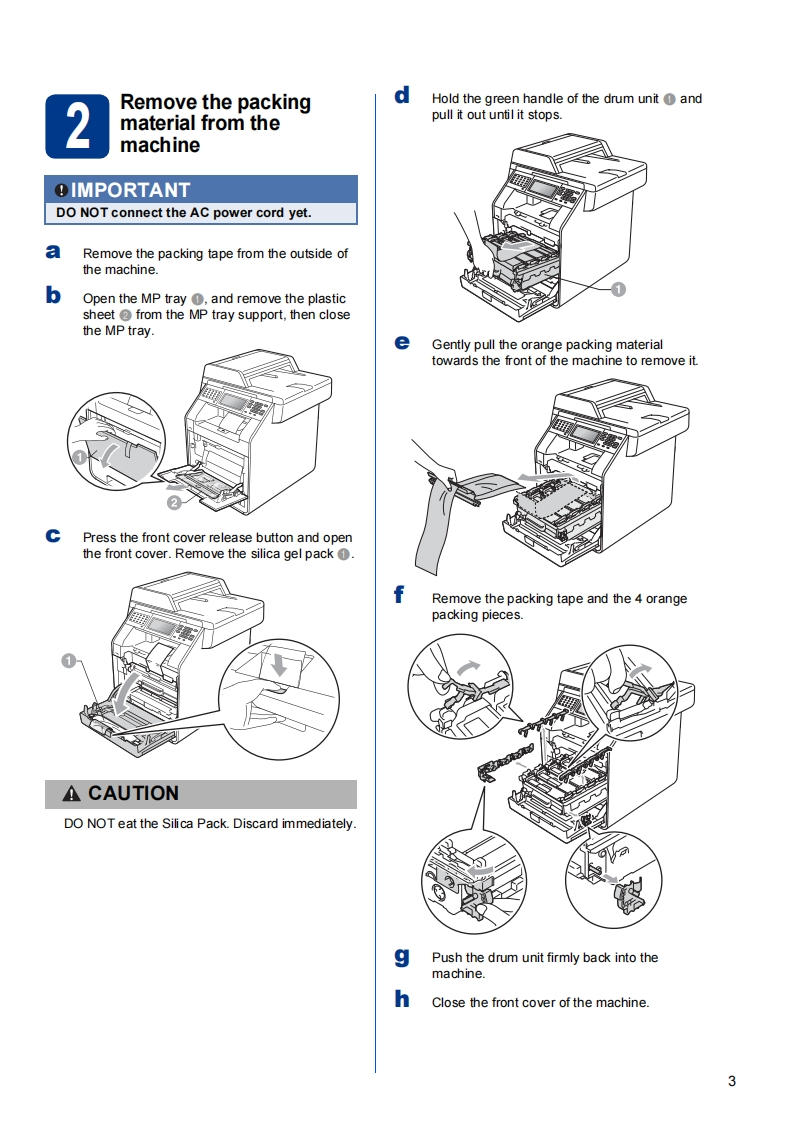 2 Remove the packing material from the machine

IMPORTANT
DO NOT connect the AC power cord yet.

a Remove the packing tape from the outside of the machine.

b Open the MP tray 1, and remove the plastic sheet 2 from the MP tray support, then close the MP tray.

1
2

c Press the front cover release button and open the front cover. Remove the silica gel pack 1.

1

CAUTION
DO NOT eat the Silica Pack. Discard immediately.

d Hold the green handle of the drum unit 1 and pull it out until it stops.

1

e Gently pull the orange packing material towards the front of the machine to remove it.

f Remove the packing tape and the 4 orange packing pieces.

g Push the drum unit firmly back into the machine.

h Close the front cover of the machine.

3