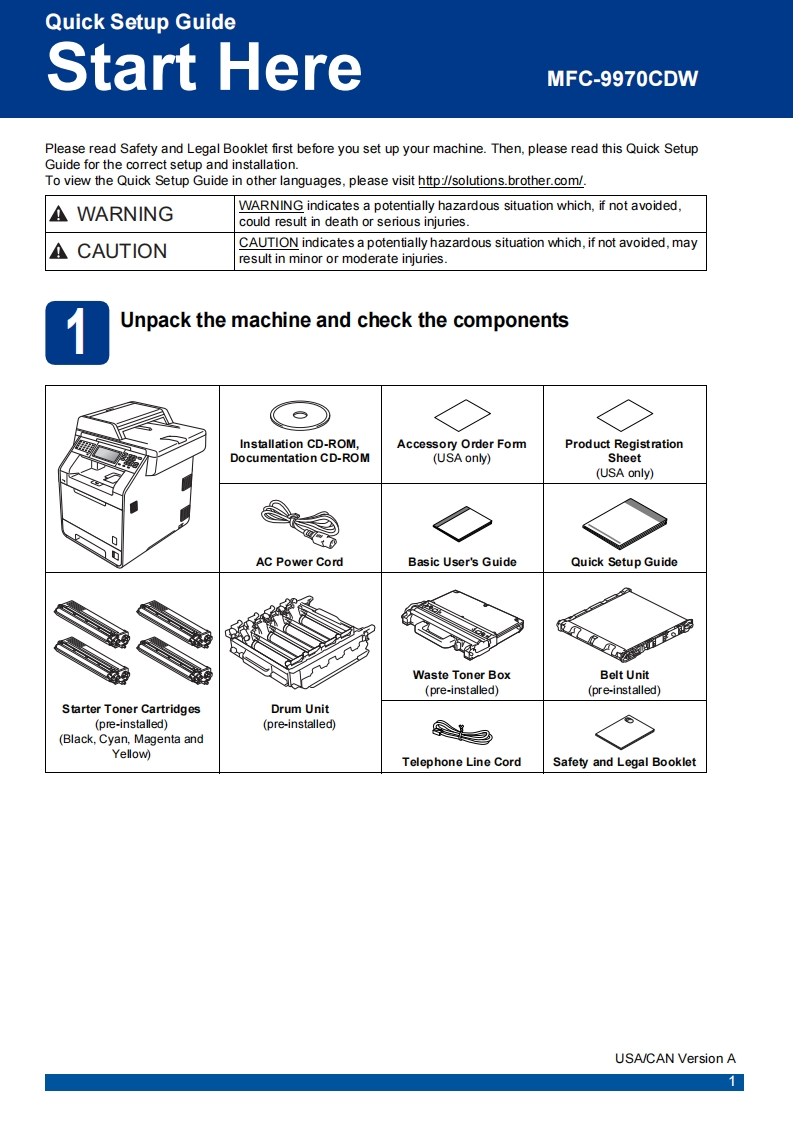 Quick Setup Guide
Start Here
MFC-9970CDW

Please read Safety and Legal Booklet first before you set up your machine. Then, please read this Quick Setup Guide for the correct setup and installation.
To view the Quick Setup Guide in other languages, please visit http://solutions.brother.com/.

| WARNING | WARNING indicates a potentially hazardous situation which, if not avoided, could result in death or serious injuries. |
|---|---|
| CAUTION | CAUTION indicates a potentially hazardous situation which, if not avoided, may result in minor or moderate injuries. |

1 Unpack the machine and check the components

Installation CD-ROM, Documentation CD-ROM

Accessory Order Form (USA only)

Product Registration Sheet (USA only)

AC Power Cord

Basic User's Guide

Quick Setup Guide

Starter Toner Cartridges (pre-installed) (Black, Cyan, Magenta and Yellow)

Drum Unit (pre-installed)

Waste Toner Box (pre-installed)

Belt Unit (pre-installed)

Telephone Line Cord

Safety and Legal Booklet

USA/CAN Version A
1