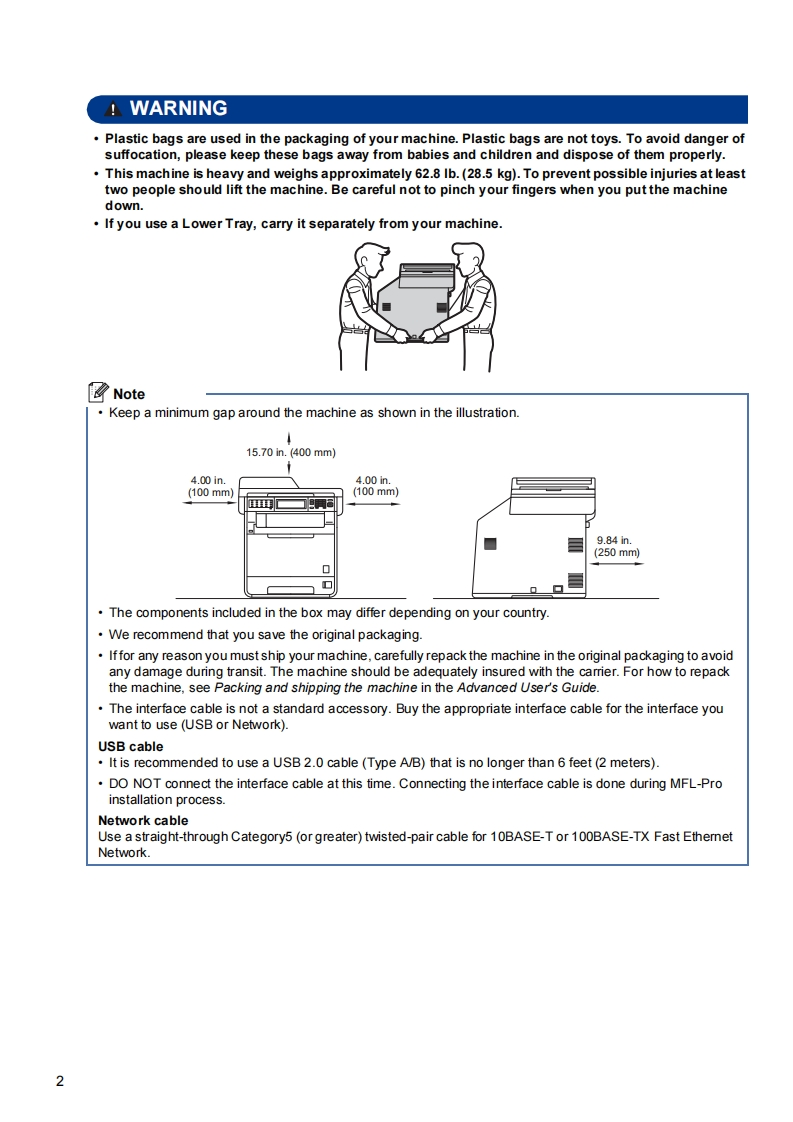 WARNING

• Plastic bags are used in the packaging of your machine. Plastic bags are not toys. To avoid danger of suffocation, please keep these bags away from babies and children and dispose of them properly.
• This machine is heavy and weighs approximately 62.8 lb. (28.5 kg). To prevent possible injuries at least two people should lift the machine. Be careful not to pinch your fingers when you put the machine down.
• If you use a Lower Tray, carry it separately from your machine.

Note
• Keep a minimum gap around the machine as shown in the illustration.

15.70 in. (400 mm)
4.00 in. (100 mm)
4.00 in. (100 mm)
9.84 in. (250 mm)

• The components included in the box may differ depending on your country.
• We recommend that you save the original packaging.
• If for any reason you must ship your machine, carefully repack the machine in the original packaging to avoid any damage during transit. The machine should be adequately insured with the carrier. For how to repack the machine, see Packing and shipping the machine in the Advanced User's Guide.
• The interface cable is not a standard accessory. Buy the appropriate interface cable for the interface you want to use (USB or Network).
USB cable
• It is recommended to use a USB 2.0 cable (Type A/B) that is no longer than 6 feet (2 meters).
• DO NOT connect the interface cable at this time. Connecting the interface cable is done during MFL-Pro installation process.
Network cable
Use a straight-through Category5 (or greater) twisted-pair cable for 10BASE-T or 100BASE-TX Fast Ethernet Network.

2