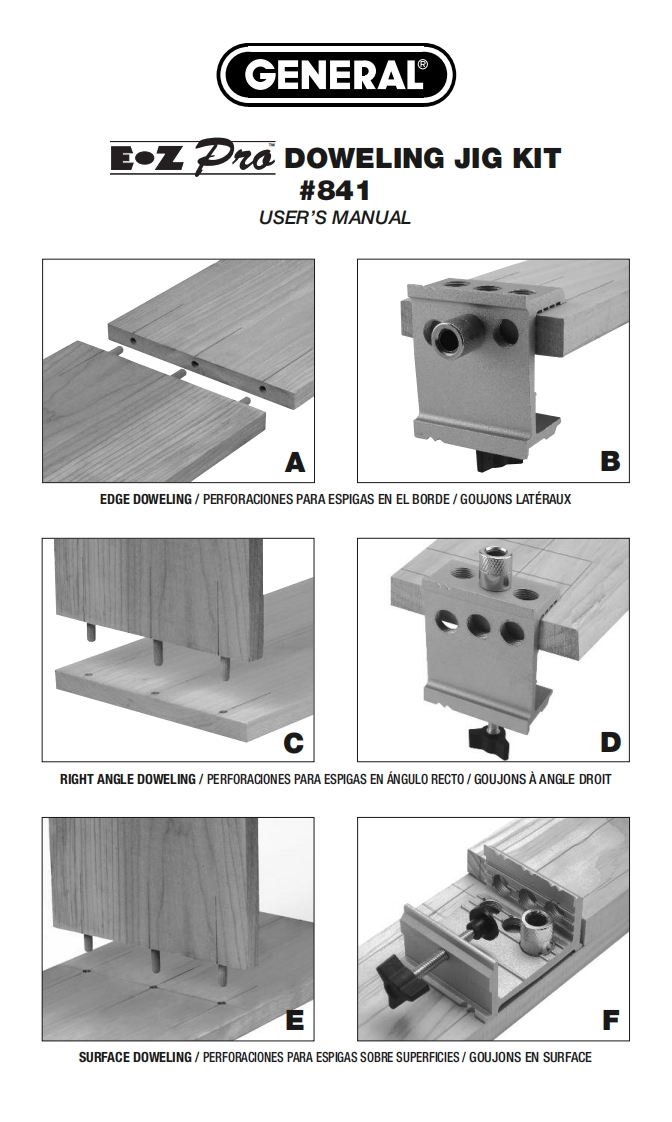 GENERAL®

E•Z Pro™ DOWELING JIG KIT
#841
USER'S MANUAL

A

B

EDGE DOWELING / PERFORACIONES PARA ESPIGAS EN EL BORDE / GOUJONS LATÉRAUX

C

D

RIGHT ANGLE DOWELING / PERFORACIONES PARA ESPIGAS EN ÁNGULO RECTO / GOUJONS À ANGLE DROIT

E

F

SURFACE DOWELING / PERFORACIONES PARA ESPIGAS SOBRE SUPERFICIES / GOUJONS EN SURFACE