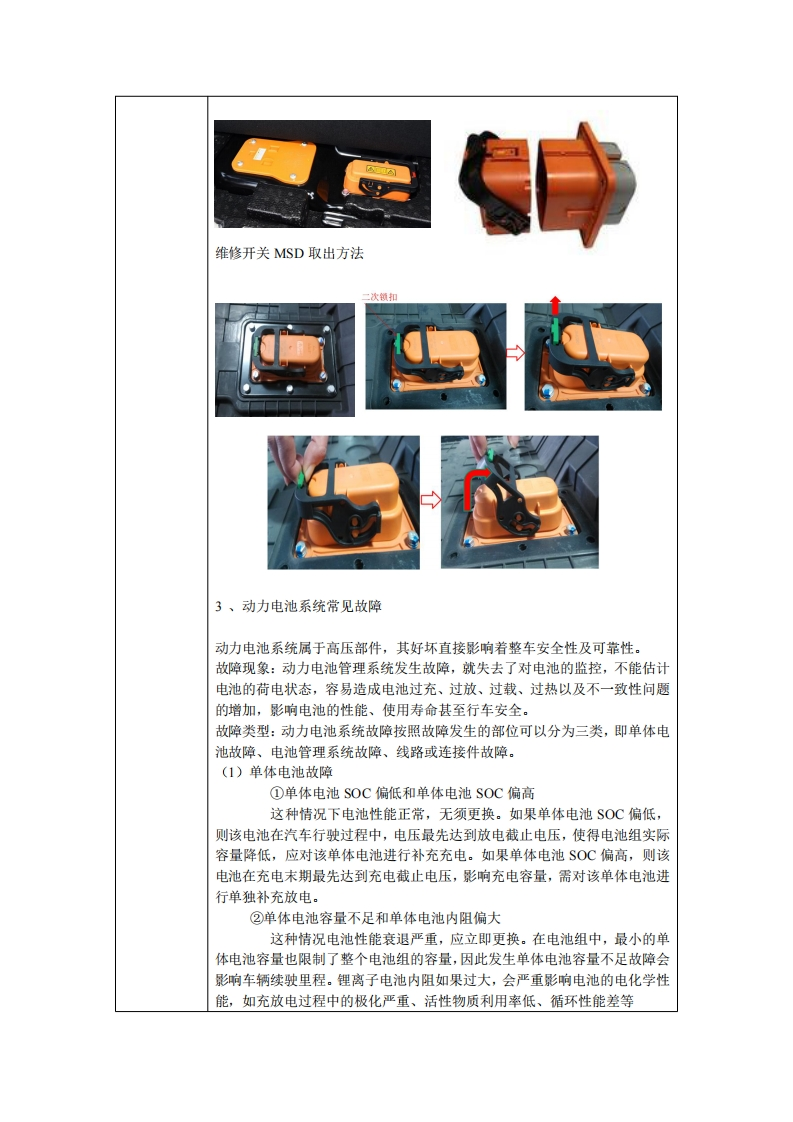 维修开关 MSD 取出方法

二次锁扣

3 、动力电池系统常见故障

动力电池系统属于高压部件，其好坏直接影响着整车安全性及可靠性。
故障现象：动力电池管理系统发生故障，就失去了对电池的监控，不能估计电池的荷电状态，容易造成电池过充、过放、过载、过热以及不一致性问题的增加，影响电池的性能、使用寿命甚至行车安全。
故障类型：动力电池系统故障按照故障发生的部位可以分为三类，即单体电池故障、电池管理系统故障、线路或连接件故障。
（1）单体电池故障

①单体电池 SOC 偏低和单体电池 SOC 偏高

这种情况下电池性能正常，无须更换。如果单体电池 SOC 偏低，则该电池在汽车行驶过程中，电压最先达到放电截止电压，使得电池组实际容量降低，应对该单体电池进行补充充电。如果单体电池 SOC 偏高，则该电池在充电末期最先达到充电截止电压，影响充电容量，需对该单体电池进行单独补充放电。

②单体电池容量不足和单体电池内阻偏大

这种情况电池性能衰退严重，应立即更换。在电池组中，最小的单体电池容量也限制了整个电池组的容量，因此发生单体电池容量不足故障会影响车辆续驶里程。锂离子电池内阻如果过大，会严重影响电池的电化学性能，如充放电过程中的极化严重、活性物质利用率低、循环性能差等