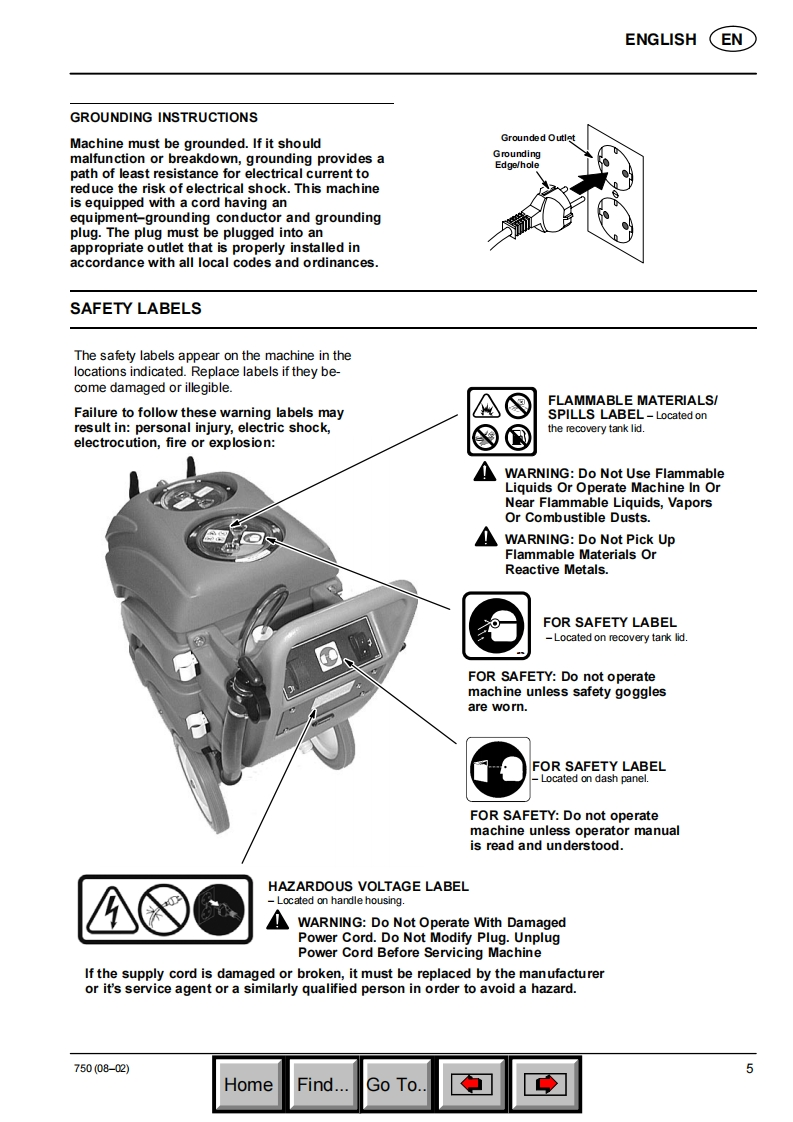 ENGLISH EN

GROUNDING INSTRUCTIONS

Machine must be grounded. If it should malfunction or breakdown, grounding provides a path of least resistance for electrical current to reduce the risk of electrical shock. This machine is equipped with a cord having an equipment–grounding conductor and grounding plug. The plug must be plugged into an appropriate outlet that is properly installed in accordance with all local codes and ordinances.

Grounded Outlet

Grounding Edge/hole

SAFETY LABELS

The safety labels appear on the machine in the locations indicated. Replace labels if they become damaged or illegible.

Failure to follow these warning labels may result in: personal injury, electric shock, electrocution, fire or explosion:

FLAMMABLE MATERIALS/ SPILLS LABEL – Located on the recovery tank lid.

WARNING: Do Not Use Flammable Liquids Or Operate Machine In Or Near Flammable Liquids, Vapors Or Combustible Dusts.

WARNING: Do Not Pick Up Flammable Materials Or Reactive Metals.

FOR SAFETY LABEL – Located on recovery tank lid.

FOR SAFETY: Do not operate machine unless safety goggles are worn.

FOR SAFETY LABEL – Located on dash panel.

FOR SAFETY: Do not operate machine unless operator manual is read and understood.

HAZARDOUS VOLTAGE LABEL – Located on handle housing.

WARNING: Do Not Operate With Damaged Power Cord. Do Not Modify Plug. Unplug Power Cord Before Servicing Machine

If the supply cord is damaged or broken, it must be replaced by the manufacturer or it's service agent or a similarly qualified person in order to avoid a hazard.

750 (08–02)

Home Find... Go To..

5