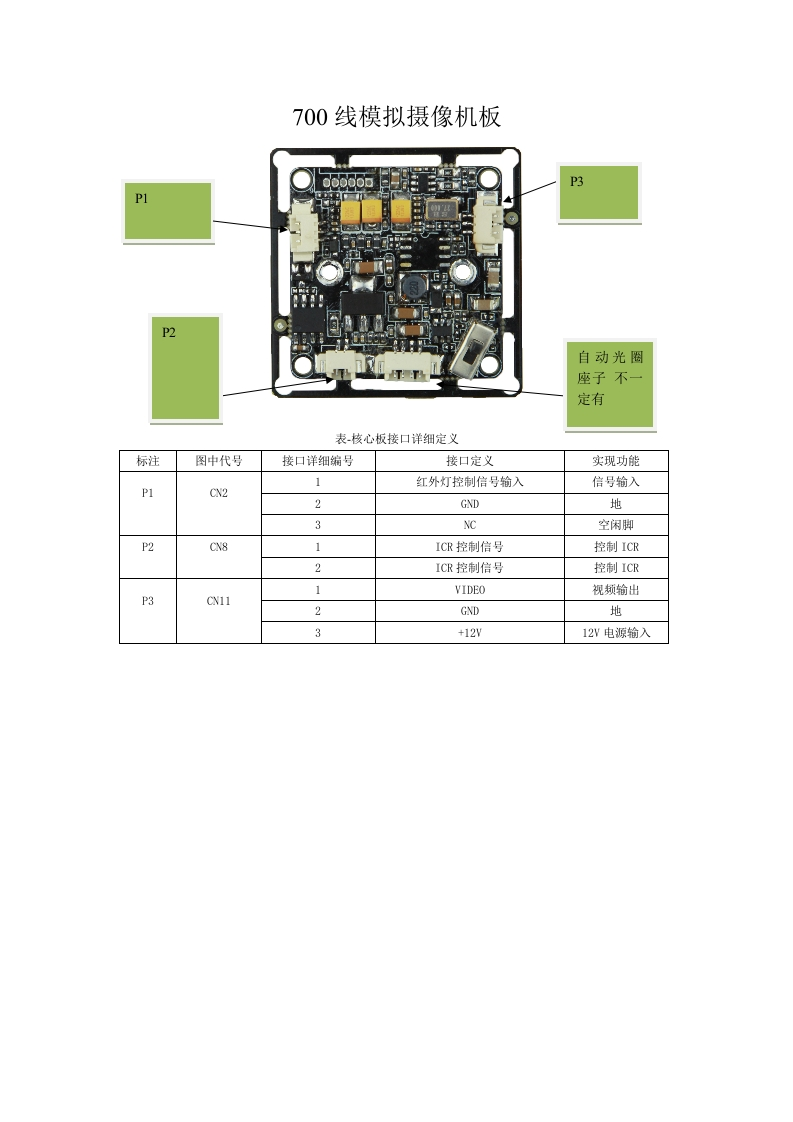 700 线模拟摄像机板

P1

P3

P2

自动光圈座子 不一定有

表-核心板接口详细定义

| 标注 | 图中代号 | 接口详细编号 | 接口定义 | 实现功能 |
|---|---|---|---|---|
| P1 | CN2 | 1 | 红外灯控制信号输入 | 信号输入 |
| | | 2 | GND | 地 |
| | | 3 | NC | 空闲脚 |
| P2 | CN8 | 1 | ICR 控制信号 | 控制 ICR |
| | | 2 | ICR 控制信号 | 控制 ICR |
| P3 | CN11 | 1 | VIDEO | 视频输出 |
| | | 2 | GND | 地 |
| | | 3 | +12V | 12V 电源输入 |