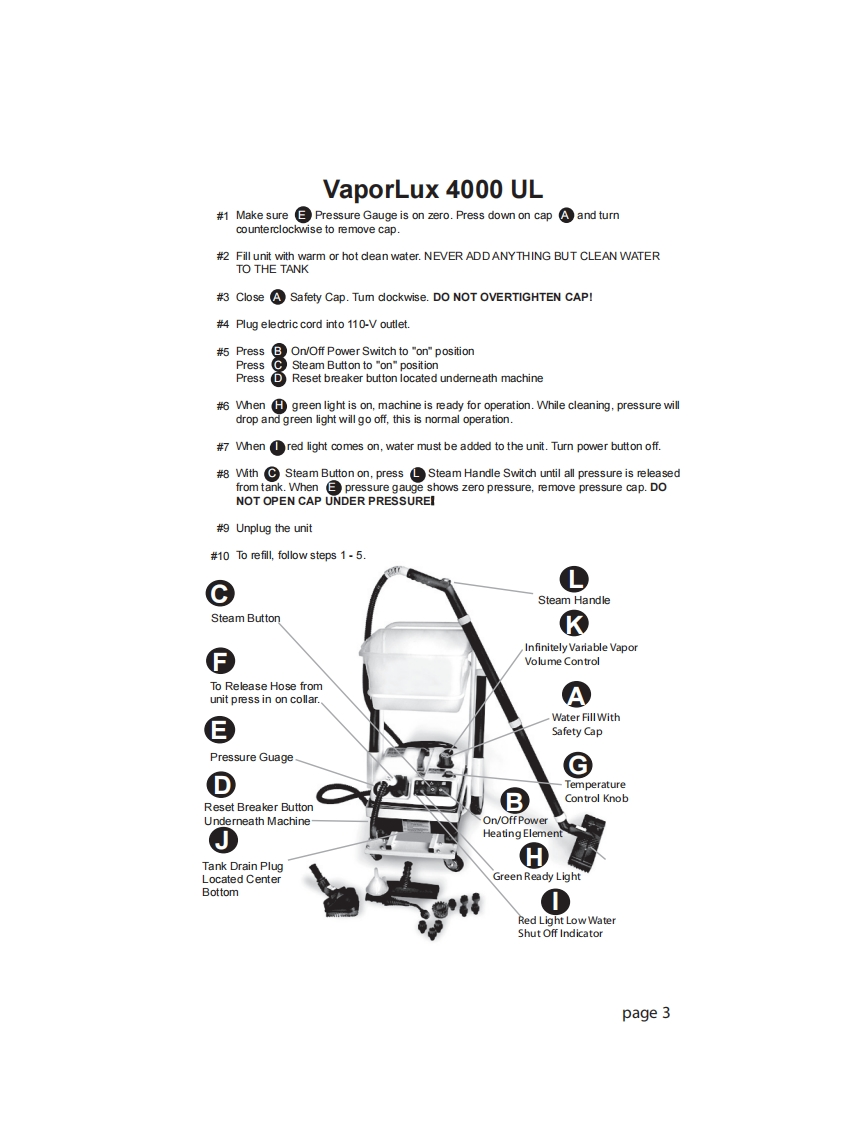 VaporLux 4000 UL

#1 Make sure E Pressure Gauge is on zero. Press down on cap A and turn counterclockwise to remove cap.

#2 Fill unit with warm or hot clean water. NEVER ADD ANYTHING BUT CLEAN WATER TO THE TANK

#3 Close A Safety Cap. Turn clockwise. DO NOT OVERTIGHTEN CAP!

#4 Plug electric cord into 110-V outlet.

#5 Press B On/Off Power Switch to "on" position
Press C Steam Button to "on" position
Press D Reset breaker button located underneath machine

#6 When H green light is on, machine is ready for operation. While cleaning, pressure will drop and green light will go off, this is normal operation.

#7 When I red light comes on, water must be added to the unit. Turn power button off.

#8 With C Steam Button on, press L Steam Handle Switch until all pressure is released from tank. When E pressure gauge shows zero pressure, remove pressure cap. DO NOT OPEN CAP UNDER PRESSURE!

#9 Unplug the unit

#10 To refill, follow steps 1 - 5.

C
Steam Button

F
To Release Hose from unit press in on collar.

E
Pressure Guage

D
Reset Breaker Button Underneath Machine

J
Tank Drain Plug Located Center Bottom

L
Steam Handle

K
Infinitely Variable Vapor Volume Control

A
Water Fill With Safety Cap

G
Temperature Control Knob

B
On/Off Power Heating Element

H
Green Ready Light

I
Red Light Low Water Shut Off Indicator

page 3