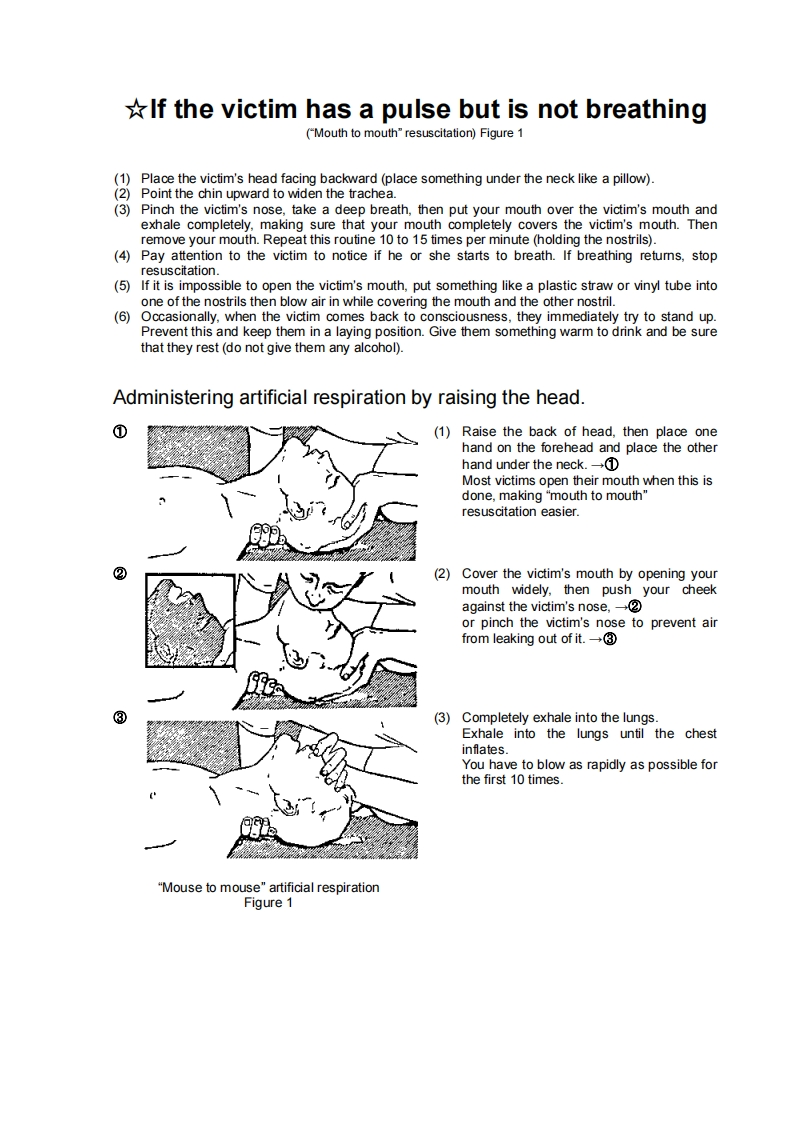 ☆If the victim has a pulse but is not breathing
("Mouth to mouth" resuscitation) Figure 1

(1) Place the victim's head facing backward (place something under the neck like a pillow).
(2) Point the chin upward to widen the trachea.
(3) Pinch the victim's nose, take a deep breath, then put your mouth over the victim's mouth and exhale completely, making sure that your mouth completely covers the victim's mouth. Then remove your mouth. Repeat this routine 10 to 15 times per minute (holding the nostrils).
(4) Pay attention to the victim to notice if he or she starts to breath. If breathing returns, stop resuscitation.
(5) If it is impossible to open the victim's mouth, put something like a plastic straw or vinyl tube into one of the nostrils then blow air in while covering the mouth and the other nostril.
(6) Occasionally, when the victim comes back to consciousness, they immediately try to stand up. Prevent this and keep them in a laying position. Give them something warm to drink and be sure that they rest (do not give them any alcohol).

Administering artificial respiration by raising the head.

①

(1) Raise the back of head, then place one hand on the forehead and place the other hand under the neck. →①
Most victims open their mouth when this is done, making "mouth to mouth" resuscitation easier.

②

(2) Cover the victim's mouth by opening your mouth widely, then push your cheek against the victim's nose, →②
or pinch the victim's nose to prevent air from leaking out of it. →③

③

(3) Completely exhale into the lungs.
Exhale into the lungs until the chest inflates.
You have to blow as rapidly as possible for the first 10 times.

"Mouse to mouse" artificial respiration
Figure 1