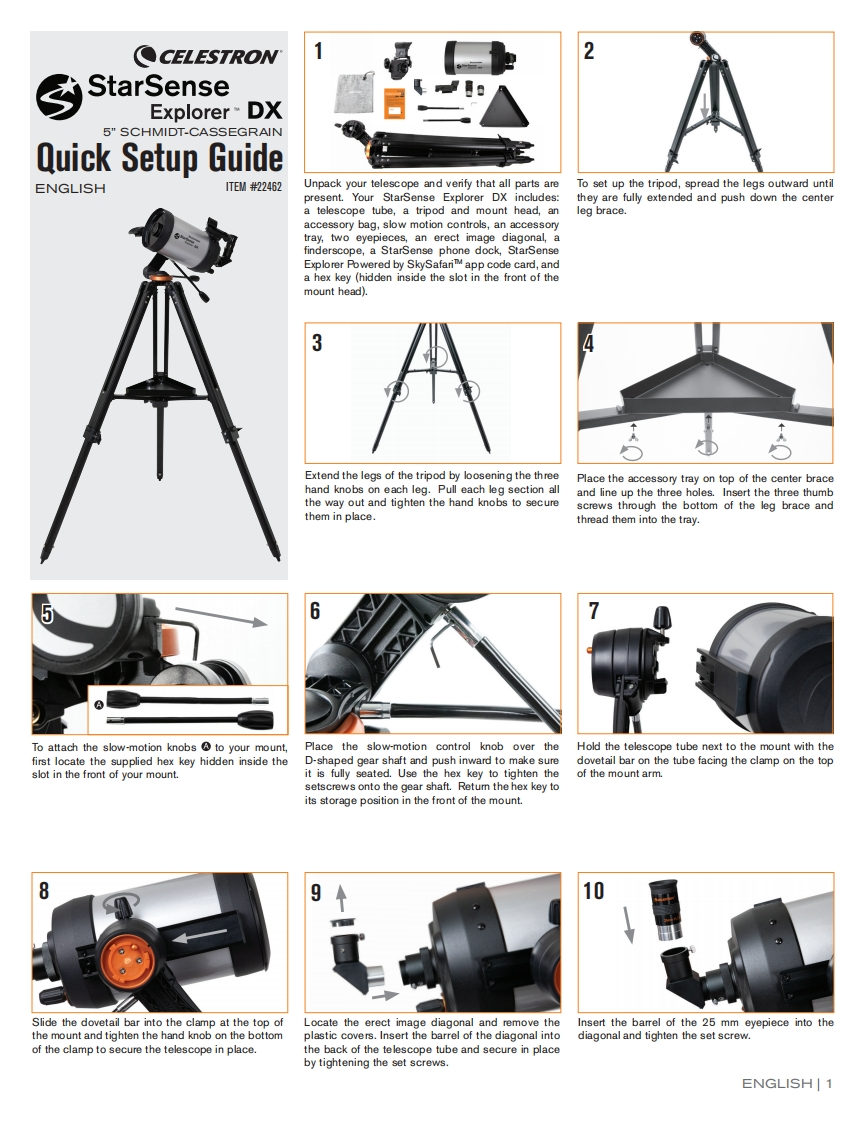 CELESTRON

StarSense Explorer™ DX

5" SCHMIDT-CASSEGRAIN

Quick Setup Guide

ENGLISH

ITEM #22462

1

Unpack your telescope and verify that all parts are present. Your StarSense Explorer DX includes: a telescope tube, a tripod and mount head, an accessory bag, slow motion controls, an accessory tray, two eyepieces, an erect image diagonal, a finderscope, a StarSense phone dock, StarSense Explorer Powered by SkySafari™ app code card, and a hex key (hidden inside the slot in the front of the mount head).

2

To set up the tripod, spread the legs outward until they are fully extended and push down the center leg brace.

3

Extend the legs of the tripod by loosening the three hand knobs on each leg. Pull each leg section all the way out and tighten the hand knobs to secure them in place.

4

Place the accessory tray on top of the center brace and line up the three holes. Insert the three thumb screws through the bottom of the leg brace and thread them into the tray.

5

A

To attach the slow-motion knobs A to your mount, first locate the supplied hex key hidden inside the slot in the front of your mount.

6

Place the slow-motion control knob over the D-shaped gear shaft and push inward to make sure it is fully seated. Use the hex key to tighten the setscrews onto the gear shaft. Return the hex key to its storage position in the front of the mount.

7

Hold the telescope tube next to the mount with the dovetail bar on the tube facing the clamp on the top of the mount arm.

8

Slide the dovetail bar into the clamp at the top of the mount and tighten the hand knob on the bottom of the clamp to secure the telescope in place.

9

Locate the erect image diagonal and remove the plastic covers. Insert the barrel of the diagonal into the back of the telescope tube and secure in place by tightening the set screws.

10

Insert the barrel of the 25 mm eyepiece into the diagonal and tighten the set screw.

ENGLISH | 1