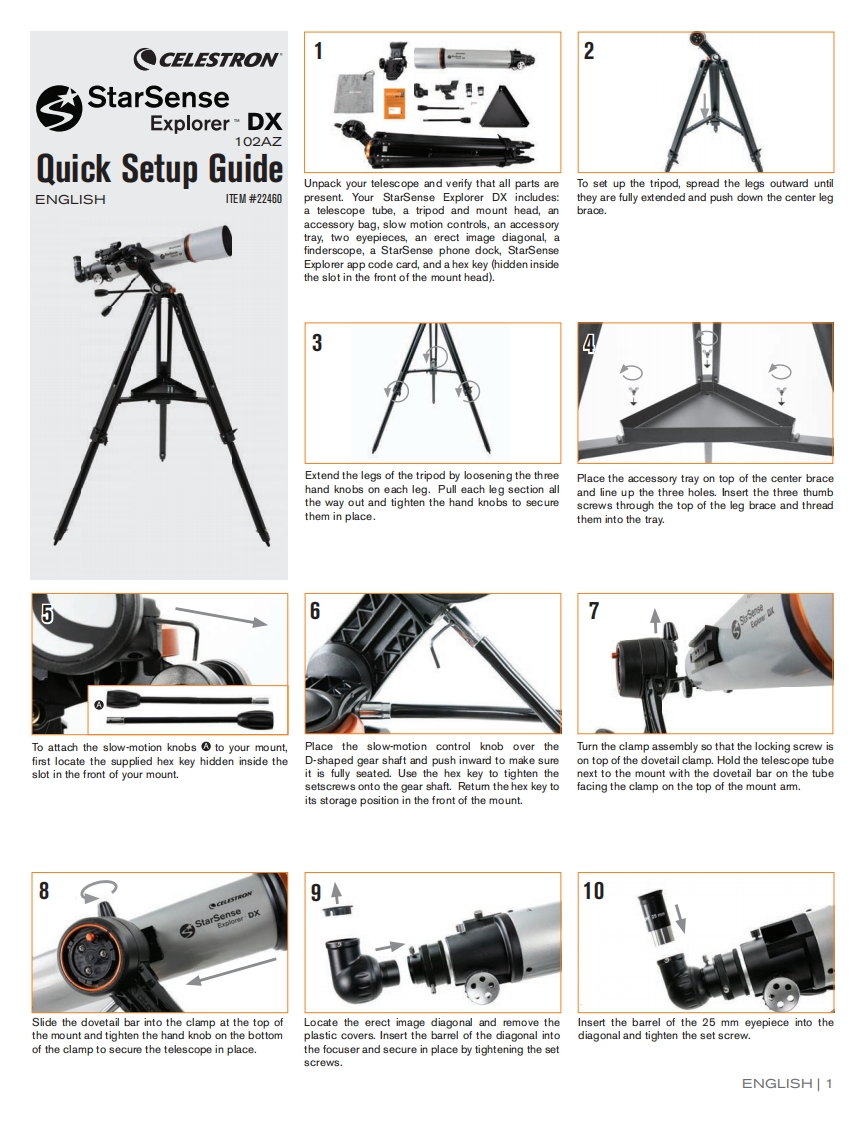 CELESTRON

StarSense Explorer™ DX
102AZ

Quick Setup Guide

ENGLISH

ITEM #22460

1

Unpack your telescope and verify that all parts are present. Your StarSense Explorer DX includes: a telescope tube, a tripod and mount head, an accessory bag, slow motion controls, an accessory tray, two eyepieces, an erect image diagonal, a finderscope, a StarSense phone dock, StarSense Explorer app code card, and a hex key (hidden inside the slot in the front of the mount head).

2

To set up the tripod, spread the legs outward until they are fully extended and push down the center leg brace.

3

Extend the legs of the tripod by loosening the three hand knobs on each leg. Pull each leg section all the way out and tighten the hand knobs to secure them in place.

4

Place the accessory tray on top of the center brace and line up the three holes. Insert the three thumb screws through the top of the leg brace and thread them into the tray.

5

A

To attach the slow-motion knobs A to your mount, first locate the supplied hex key hidden inside the slot in the front of your mount.

6

Place the slow-motion control knob over the D-shaped gear shaft and push inward to make sure it is fully seated. Use the hex key to tighten the setscrews onto the gear shaft. Return the hex key to its storage position in the front of the mount.

7

StarSense Explorer DX

Turn the clamp assembly so that the locking screw is on top of the dovetail clamp. Hold the telescope tube next to the mount with the dovetail bar on the tube facing the clamp on the top of the mount arm.

8

CELESTRON StarSense Explorer DX

Slide the dovetail bar into the clamp at the top of the mount and tighten the hand knob on the bottom of the clamp to secure the telescope in place.

9

Locate the erect image diagonal and remove the plastic covers. Insert the barrel of the diagonal into the focuser and secure in place by tightening the set screws.

10

25 mm

Insert the barrel of the 25 mm eyepiece into the diagonal and tighten the set screw.

ENGLISH | 1