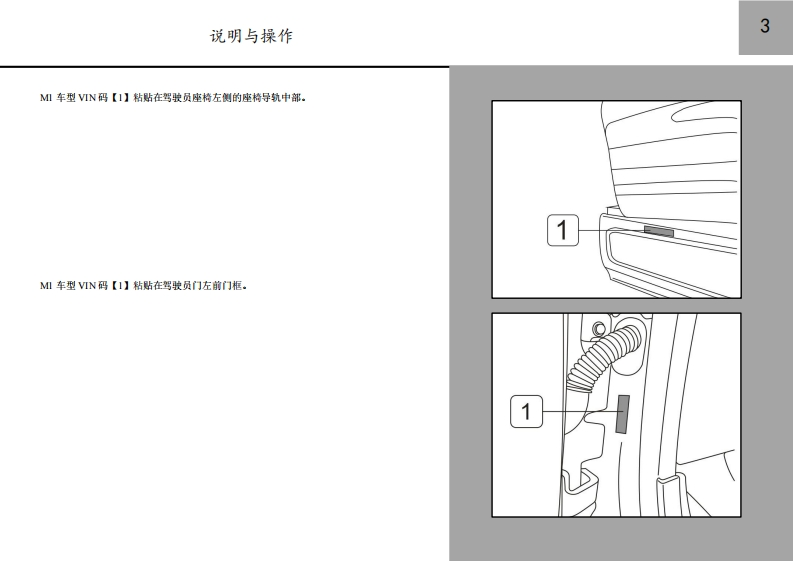 说明与操作

3

MI 车型 VIN 码【1】粘贴在驾驶员座椅左侧的座椅导轨中部。

1

MI 车型 VIN 码【1】粘贴在驾驶员门左前门框。

1