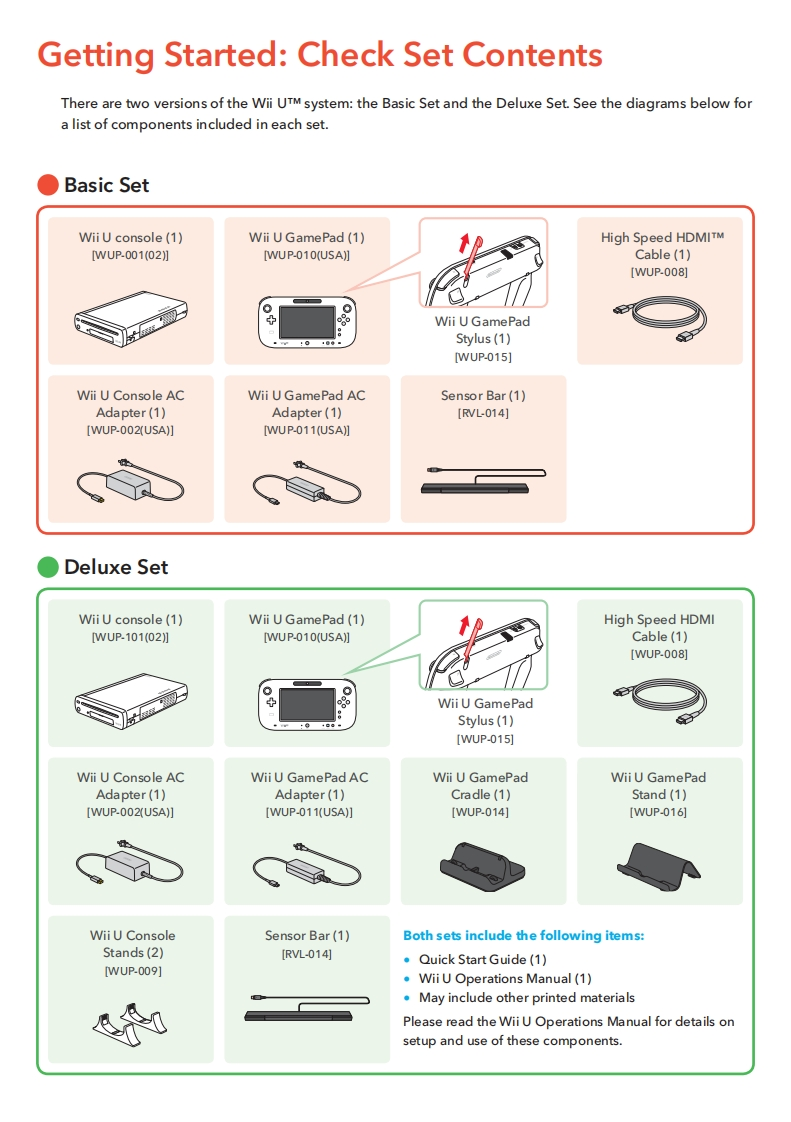 Getting Started: Check Set Contents

There are two versions of the Wii U™ system: the Basic Set and the Deluxe Set. See the diagrams below for a list of components included in each set.

Basic Set

Wii U console (1)
[WUP-001(02)]

Wii U GamePad (1)
[WUP-010(USA)]

Wii U GamePad Stylus (1)
[WUP-015]

High Speed HDMI™ Cable (1)
[WUP-008]

Wii U Console AC Adapter (1)
[WUP-002(USA)]

Wii U GamePad AC Adapter (1)
[WUP-011(USA)]

Sensor Bar (1)
[RVL-014]

Deluxe Set

Wii U console (1)
[WUP-101(02)]

Wii U GamePad (1)
[WUP-010(USA)]

Wii U GamePad Stylus (1)
[WUP-015]

High Speed HDMI Cable (1)
[WUP-008]

Wii U Console AC Adapter (1)
[WUP-002(USA)]

Wii U GamePad AC Adapter (1)
[WUP-011(USA)]

Wii U GamePad Cradle (1)
[WUP-014]

Wii U GamePad Stand (1)
[WUP-016]

Wii U Console Stands (2)
[WUP-009]

Sensor Bar (1)
[RVL-014]

Both sets include the following items:
• Quick Start Guide (1)
• Wii U Operations Manual (1)
• May include other printed materials

Please read the Wii U Operations Manual for details on setup and use of these components.