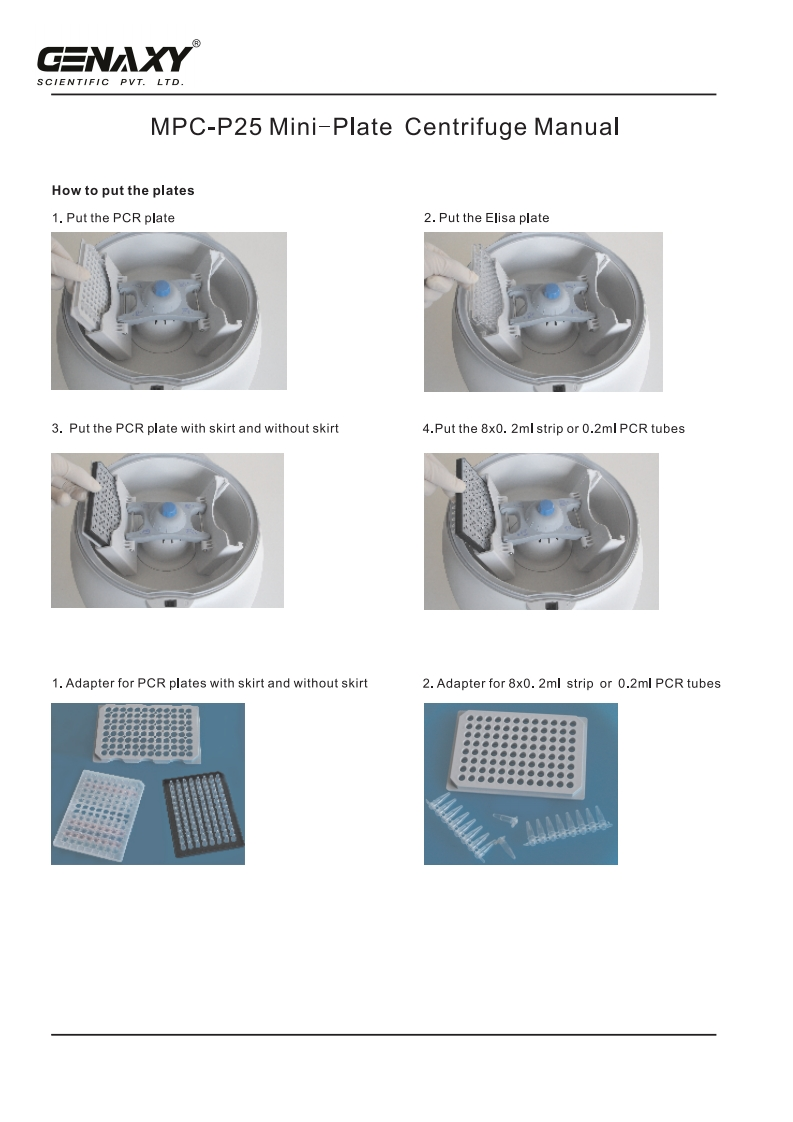 GENAXY®
SCIENTIFIC PVT. LTD.

MPC-P25 Mini-Plate Centrifuge Manual

How to put the plates

1. Put the PCR plate

2. Put the Elisa plate

3. Put the PCR plate with skirt and without skirt

4.Put the 8x0. 2ml strip or 0.2ml PCR tubes

1. Adapter for PCR plates with skirt and without skirt

2. Adapter for 8x0. 2ml strip or 0.2ml PCR tubes