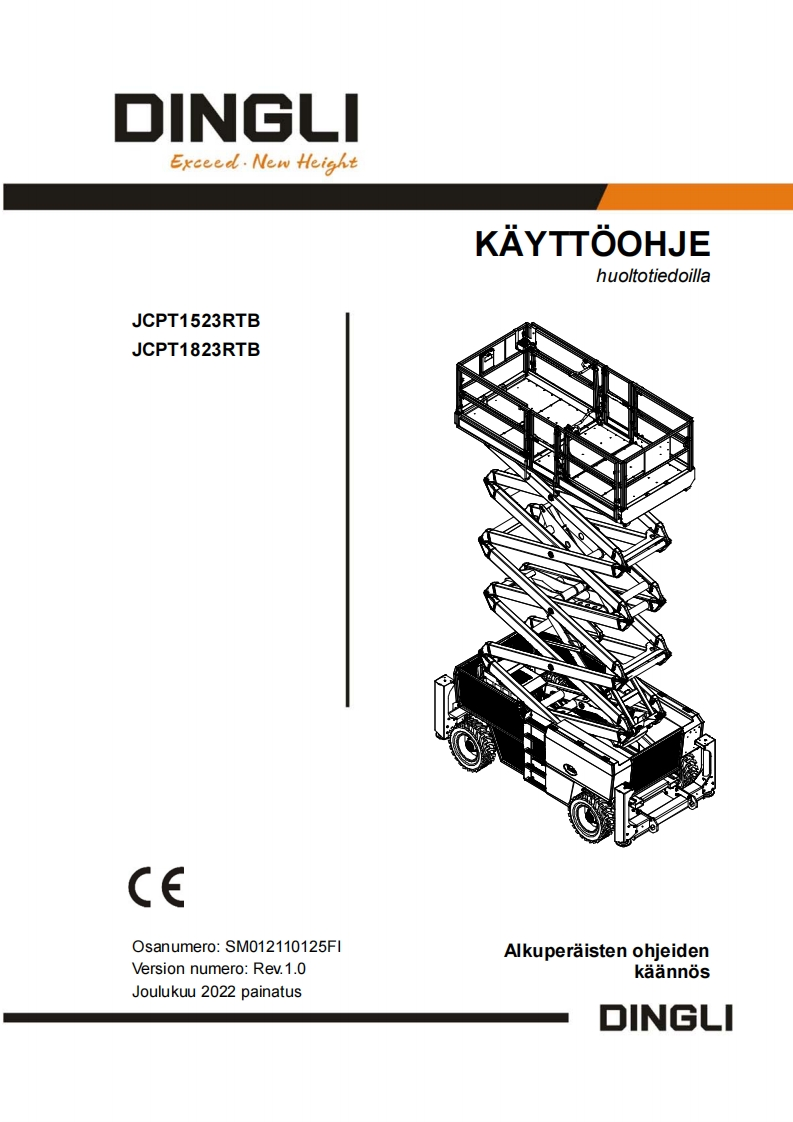 DINGLI
Exceed · New Height

KÄYTTÖOHJE
huoltotiedoilla

JCPT1523RTB
JCPT1823RTB

CE

Osanumero: SM012110125FI
Version numero: Rev.1.0
Joulukuu 2022 painatus

Alkuperäisten ohjeiden käännös

DINGLI