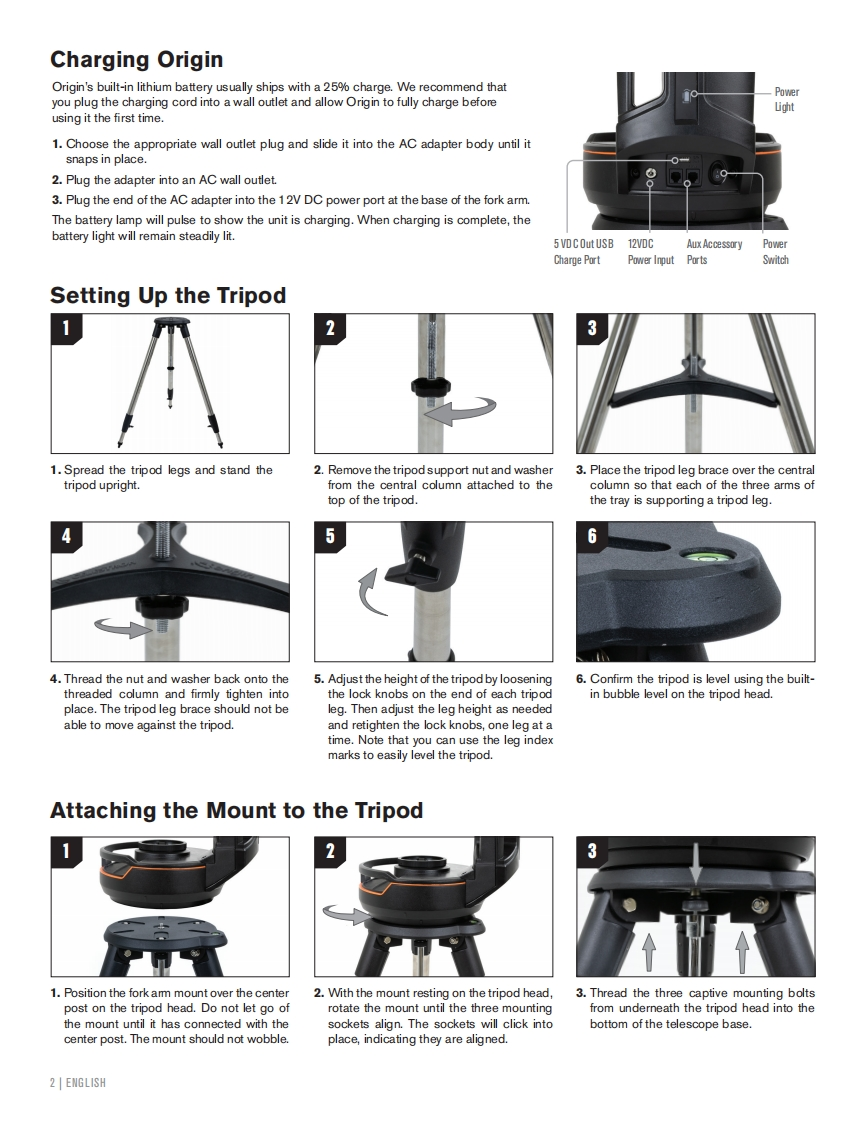 Charging Origin

Origin's built-in lithium battery usually ships with a 25% charge. We recommend that you plug the charging cord into a wall outlet and allow Origin to fully charge before using it the first time.

1. Choose the appropriate wall outlet plug and slide it into the AC adapter body until it snaps in place.

2. Plug the adapter into an AC wall outlet.

3. Plug the end of the AC adapter into the 12V DC power port at the base of the fork arm.

The battery lamp will pulse to show the unit is charging. When charging is complete, the battery light will remain steadily lit.

Power Light

5 VDC Out USB Charge Port

12VDC Power Input

Aux Accessory Ports

Power Switch

Setting Up the Tripod

1

1. Spread the tripod legs and stand the tripod upright.

2

2. Remove the tripod support nut and washer from the central column attached to the top of the tripod.

3

3. Place the tripod leg brace over the central column so that each of the three arms of the tray is supporting a tripod leg.

4

4. Thread the nut and washer back onto the threaded column and firmly tighten into place. The tripod leg brace should not be able to move against the tripod.

5

5. Adjust the height of the tripod by loosening the lock knobs on the end of each tripod leg. Then adjust the leg height as needed and retighten the lock knobs, one leg at a time. Note that you can use the leg index marks to easily level the tripod.

6

6. Confirm the tripod is level using the built-in bubble level on the tripod head.

Attaching the Mount to the Tripod

1

1. Position the fork arm mount over the center post on the tripod head. Do not let go of the mount until it has connected with the center post. The mount should not wobble.

2

2. With the mount resting on the tripod head, rotate the mount until the three mounting sockets align. The sockets will click into place, indicating they are aligned.

3

3. Thread the three captive mounting bolts from underneath the tripod head into the bottom of the telescope base.

2 | ENGLISH