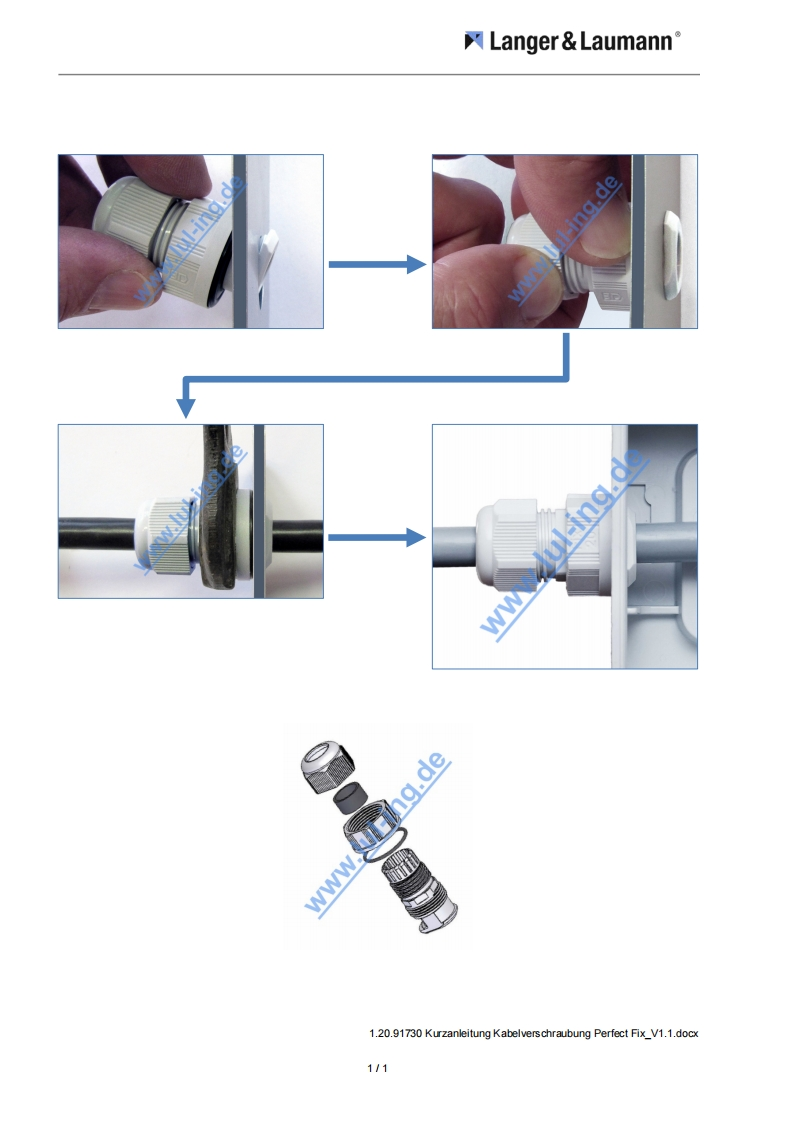 Langer & Laumann®

www.lul-ing.de

www.lul-ing.de

www.lul-ing.de

www.lul-ing.de

www.lul-ing.de

1.20.91730 Kurzanleitung Kabelverschraubung Perfect Fix_V1.1.docx

1 / 1